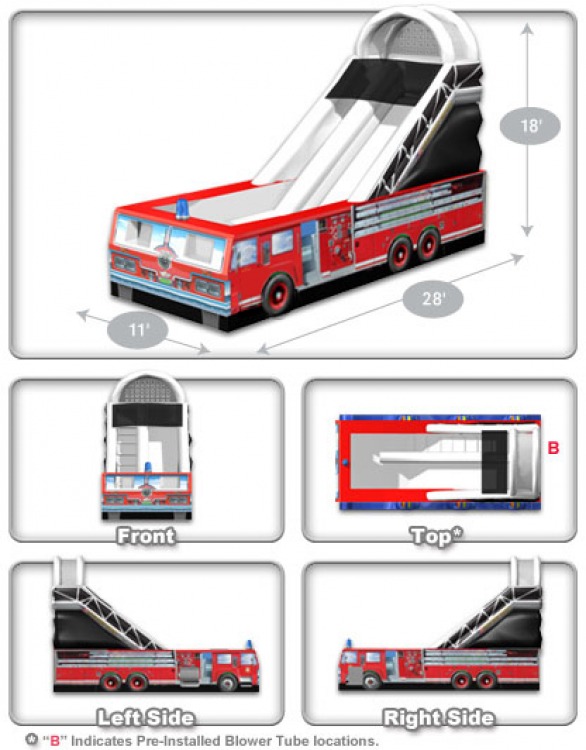 18'

28'

11'

B

Front

Top*

Left Side

Right Side

"B" Indicates Pre-Installed Blower Tube locations.